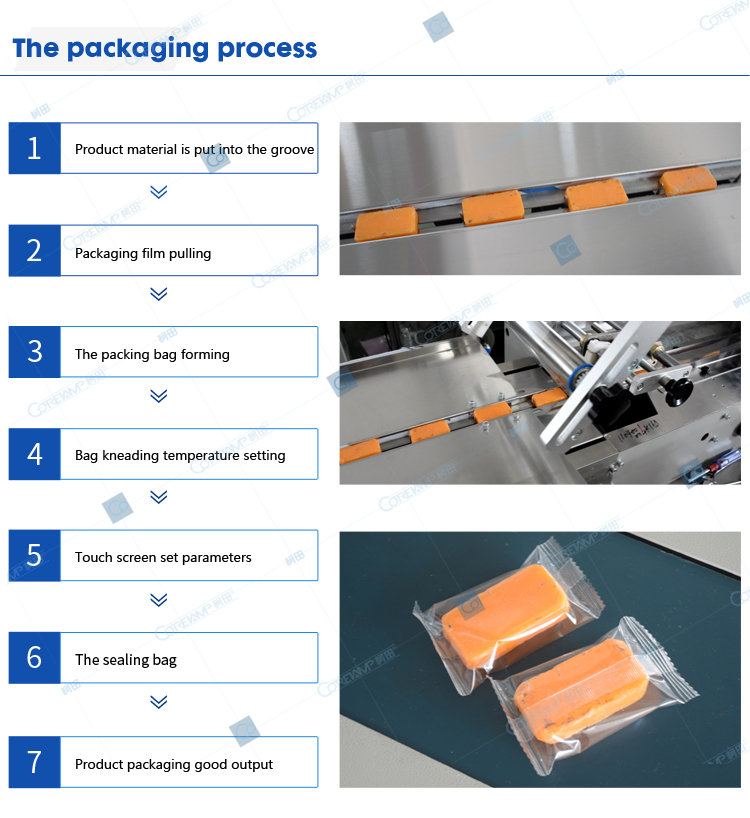 The packaging process

1 Product material is put into the groove

2 Packaging film pulling

3 The packing bag forming

4 Bag kneading temperature setting

5 Touch screen set parameters

6 The sealing bag

7 Product packaging good output

COREWMP 科田