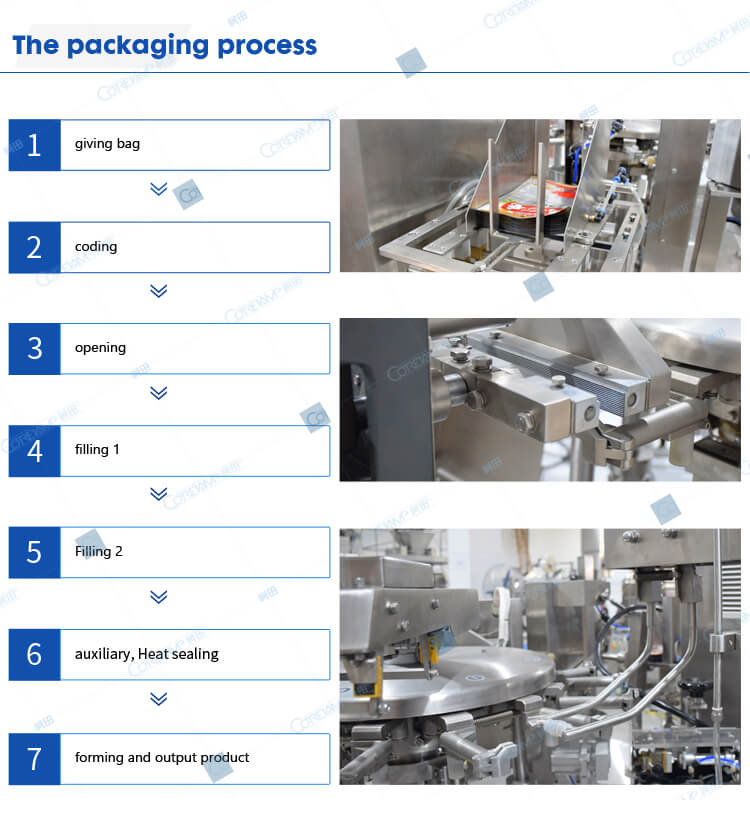 The packaging process

1 giving bag

2 coding

3 opening

4 filling 1

5 Filling 2

6 auxiliary, Heat sealing

7 forming and output product